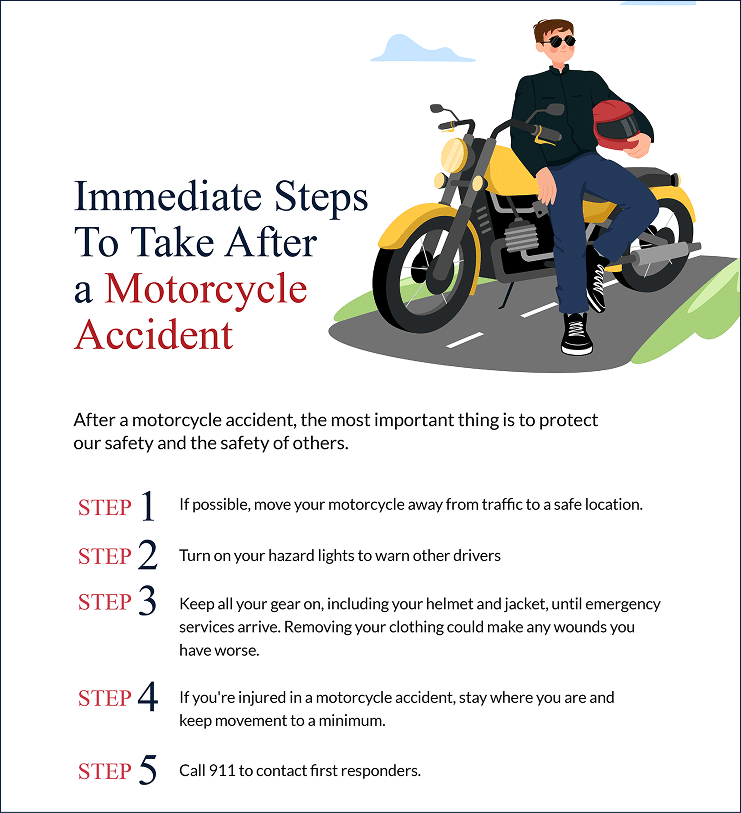 Immediate Steps To Take After a Motorcycle Accident

After a motorcycle accident, the most important thing is to protect our safety and the safety of others.

STEP 1 If possible, move your motorcycle away from traffic to a safe location.

STEP 2 Turn on your hazard lights to warn other drivers

STEP 3 Keep all your gear on, including your helmet and jacket, until emergency services arrive. Removing your clothing could make any wounds you have worse.

STEP 4 If you're injured in a motorcycle accident, stay where you are and keep movement to a minimum.

STEP 5 Call 911 to contact first responders.